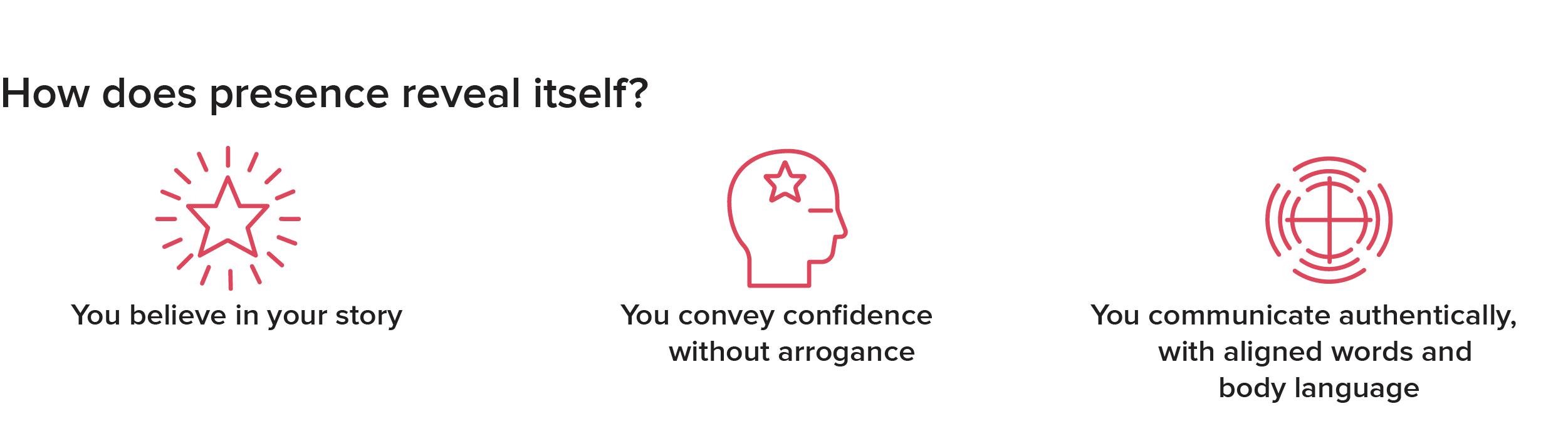 How does presence reveal itself?

You believe in your story

You convey confidence without arrogance

You communicate authentically, with aligned words and body language